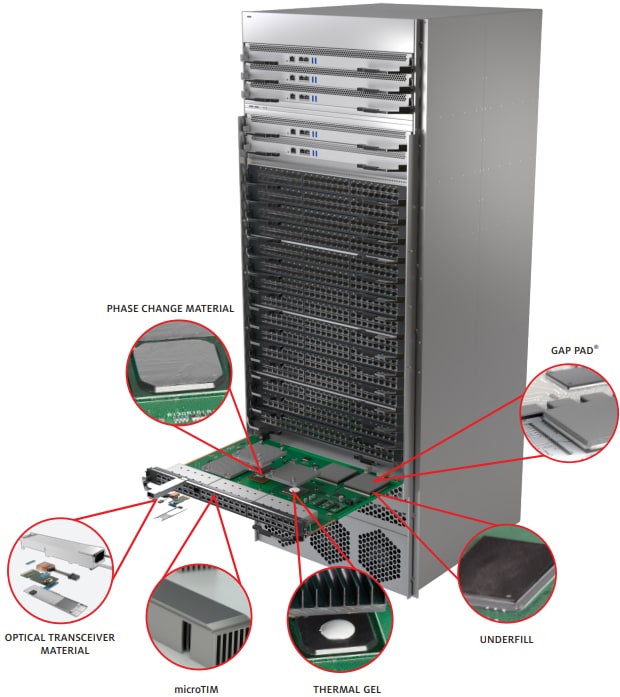 PHASE CHANGE MATERIAL

GAP PAD®

OPTICAL TRANSCEIVER MATERIAL

microTIM

THERMAL GEL

UNDERFILL